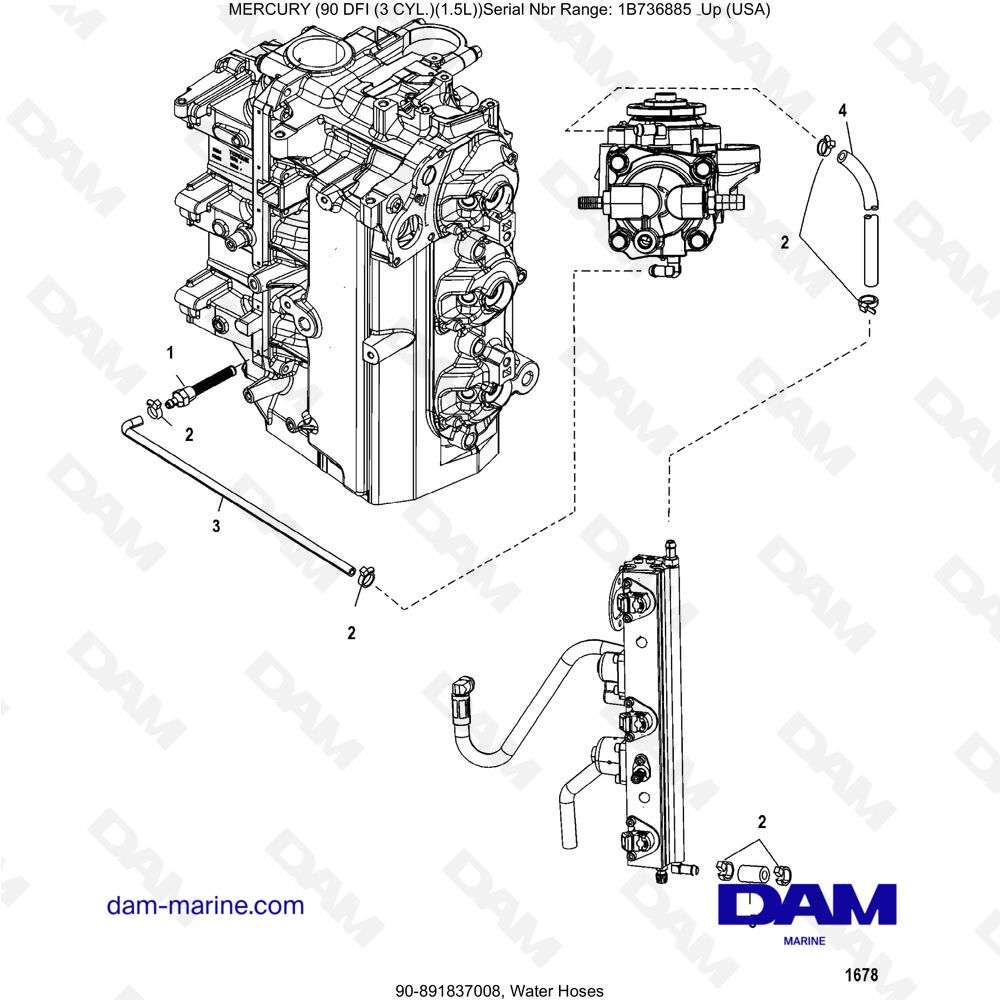 MERCURY (90 DFI (3 CYL.)(1.5L))Serial Nbr Range: 1B736885 Up (USA)

4

2

1

2

3

2

2

dam-marine.com

DAM
MARINE

1678

90-891837008, Water Hoses